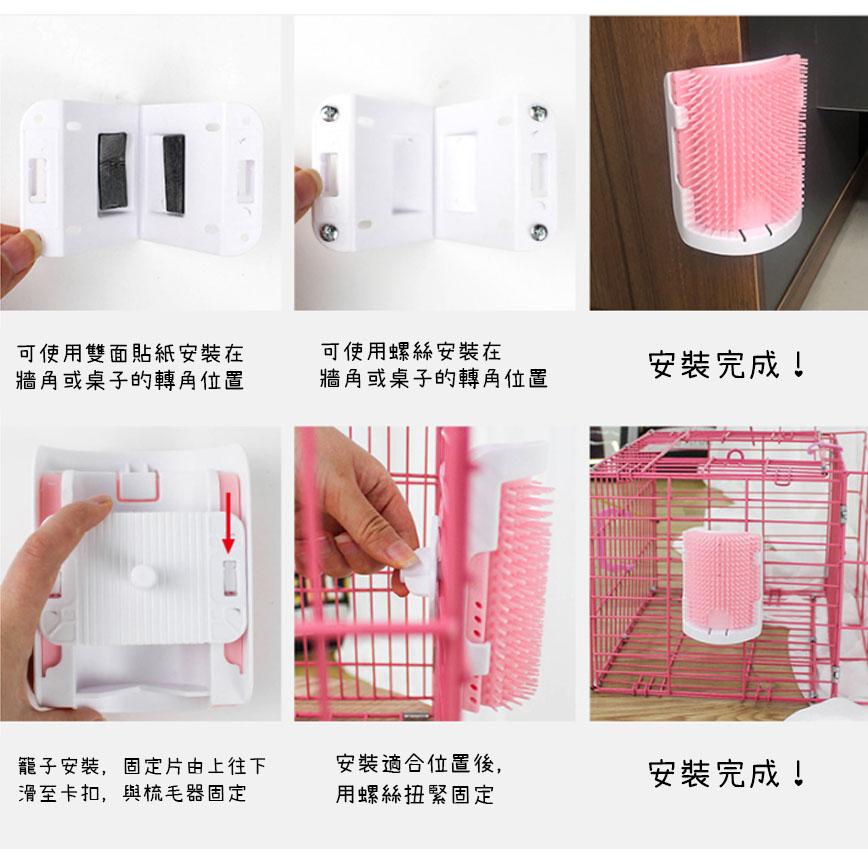 可使用雙面貼紙安裝在牆角或桌子的轉角位置

可使用螺絲安裝在牆角或桌子的轉角位置

安裝完成！

籠子安裝，固定片由上往下滑至卡扣，與梳毛器固定

安裝適合位置後，用螺絲扭緊固定

安裝完成！