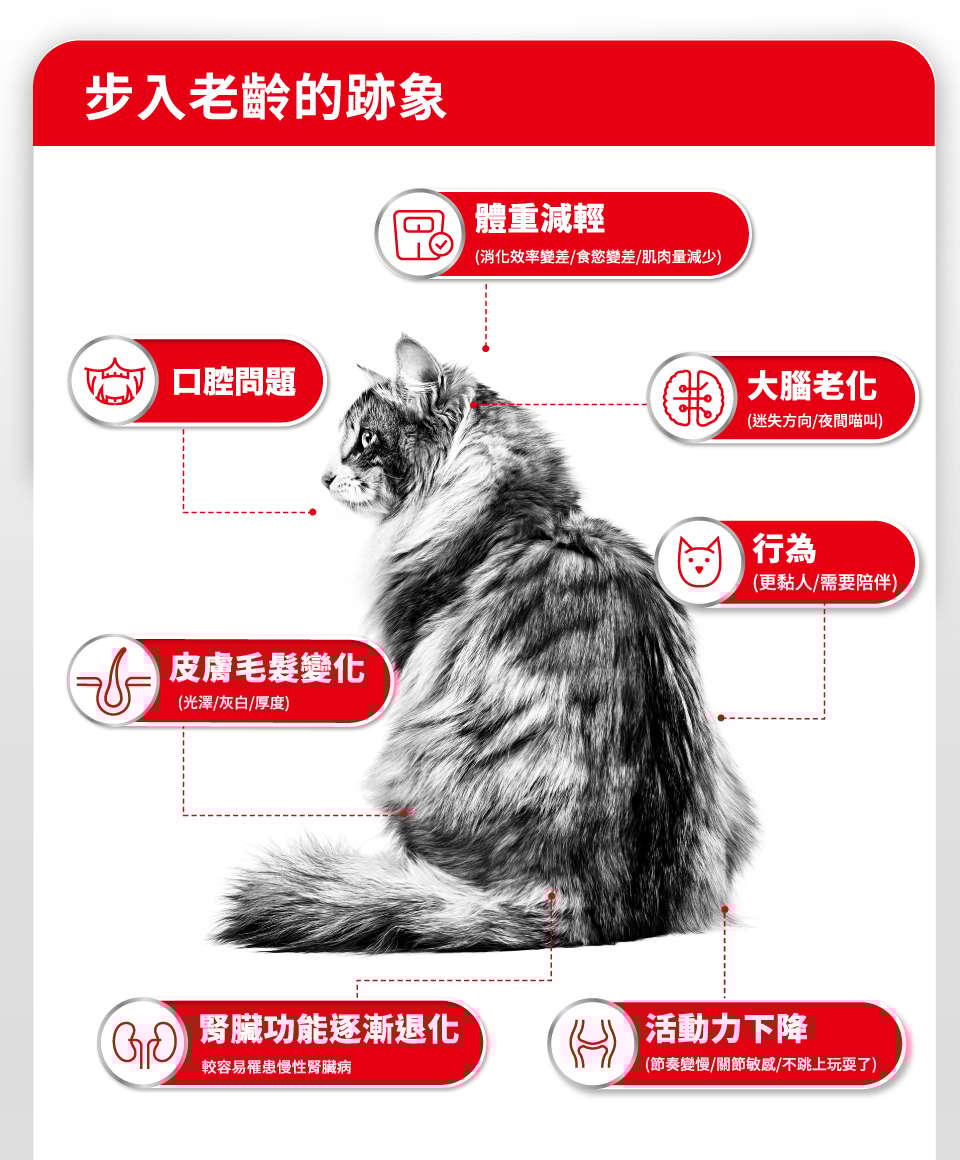 步入老齡的跡象

體重減輕
(消化效率變差/食慾變差/肌肉量減少)

口腔問題

大腦老化
(迷失方向/夜間喵叫)

行為
(更黏人/需要陪伴)

皮膚毛髮變化
(光澤/灰白/厚度)

腎臟功能逐漸退化
較容易罹患慢性腎臟病

活動力下降
(節奏變慢/關節敏感/不跳上玩耍了)